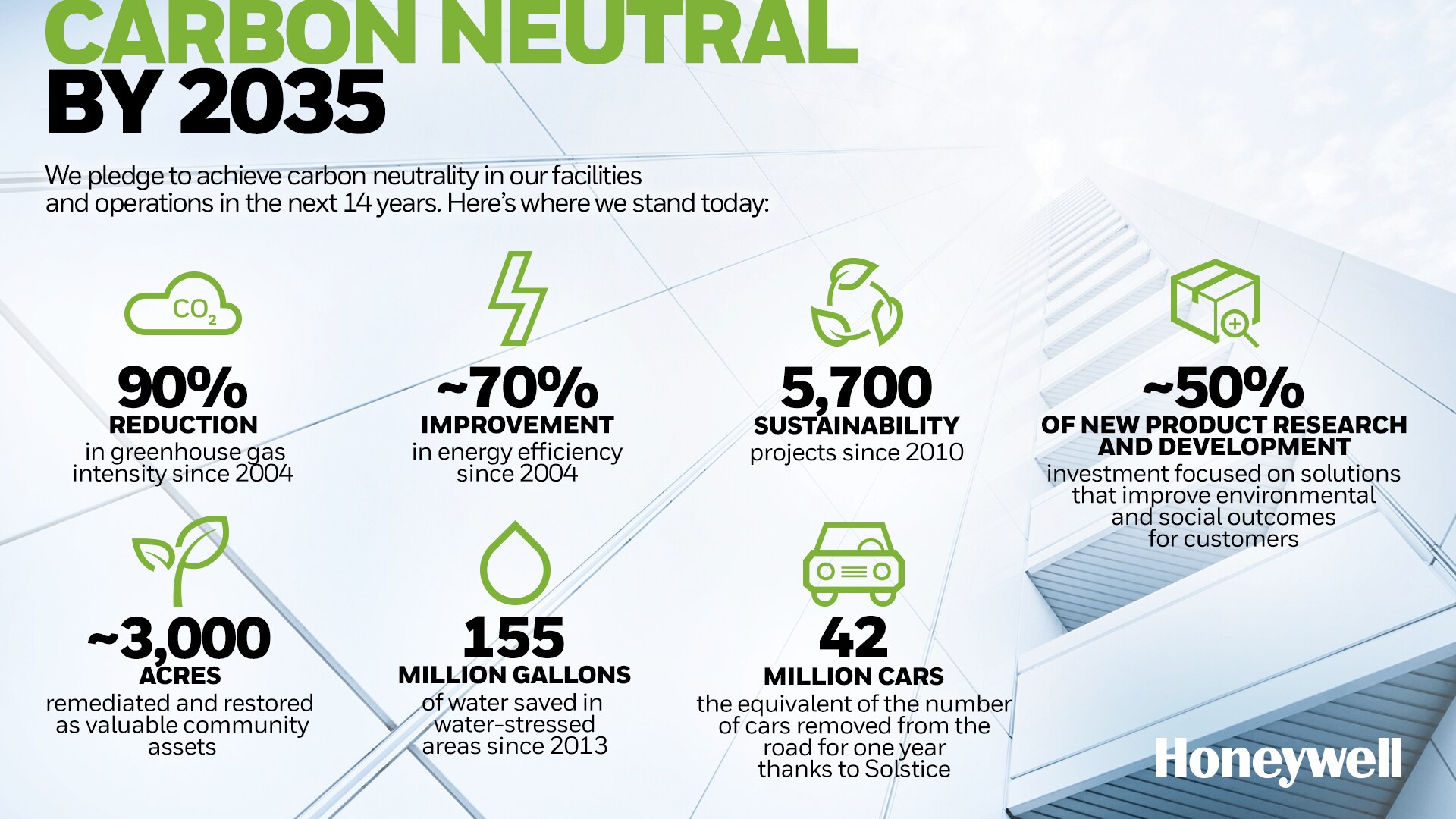 CARBON NEUTRAL
BY 2035

We pledge to achieve carbon neutrality in our facilities and operations in the next 14 years. Here's where we stand today:

$CO_2$

90%
REDUCTION
in greenhouse gas intensity since 2004

~70%
IMPROVEMENT
in energy efficiency since 2004

5,700
SUSTAINABILITY
projects since 2010

~50%
OF NEW PRODUCT RESEARCH AND DEVELOPMENT
investment focused on solutions that improve environmental and social outcomes for customers

~3,000
ACRES
remediated and restored as valuable community assets

155
MILLION GALLONS
of water saved in water-stressed areas since 2013

42
MILLION CARS
the equivalent of the number of cars removed from the road for one year thanks to Solstice

Honeywell